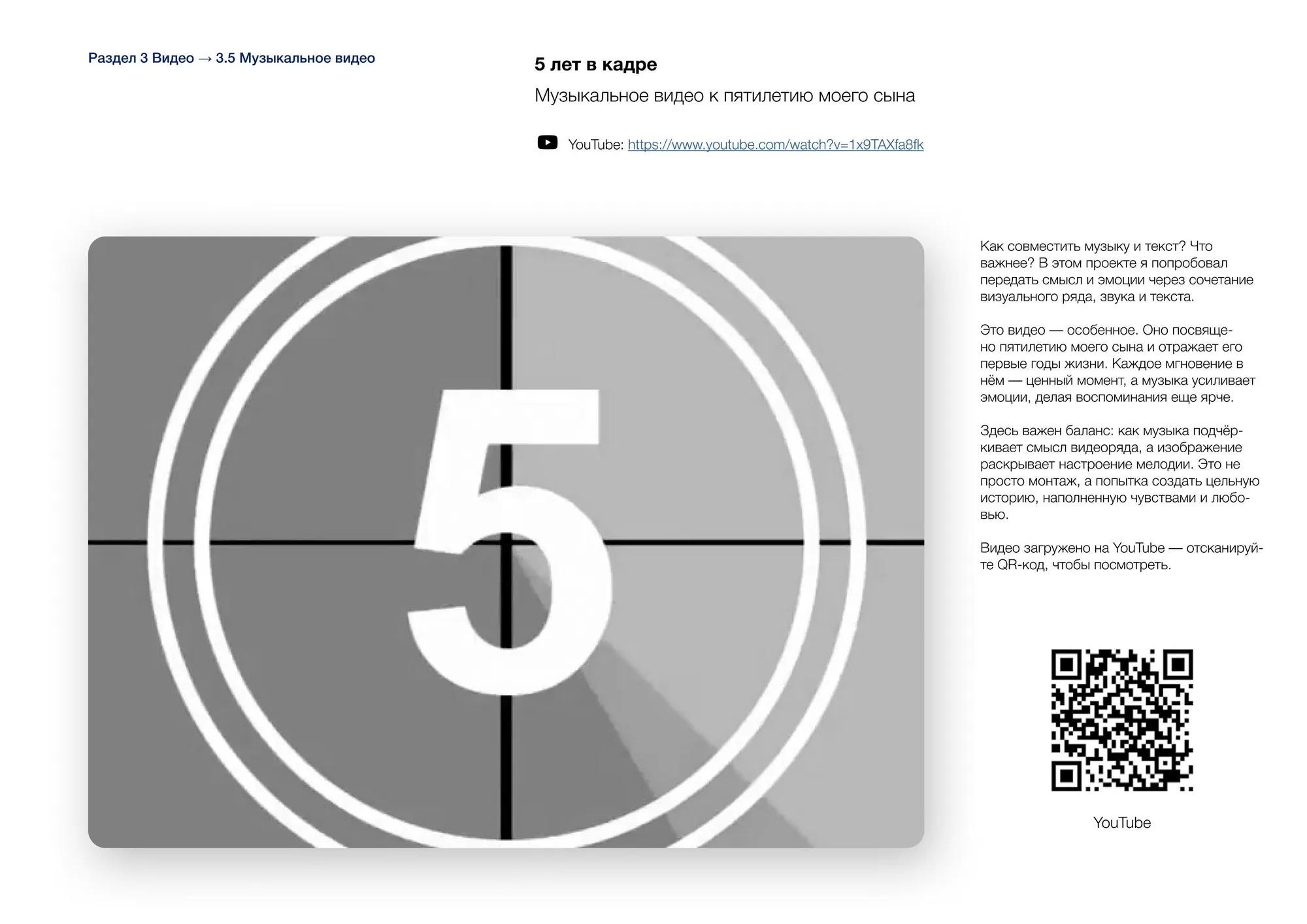 Раздел 3 Видео → 3.5 Музыкальное видео

5 лет в кадре

Музыкальное видео к пятилетию моего сына

YouTube: https://www.youtube.com/watch?v=1x9TAXfa8fk

5

Как совместить музыку и текст? Что важнее? В этом проекте я попробовал передать смысл и эмоции через сочетание визуального ряда, звука и текста.

Это видео — особенное. Оно посвящено пятилетию моего сына и отражает его первые годы жизни. Каждое мгновение в нём — ценный момент, а музыка усиливает эмоции, делая воспоминания еще ярче.

Здесь важен баланс: как музыка подчёркивает смысл видеоряда, а изображение раскрывает настроение мелодии. Это не просто монтаж, а попытка создать цельную историю, наполненную чувствами и любовью.

Видео загружено на YouTube — отсканируйте QR-код, чтобы посмотреть.

YouTube